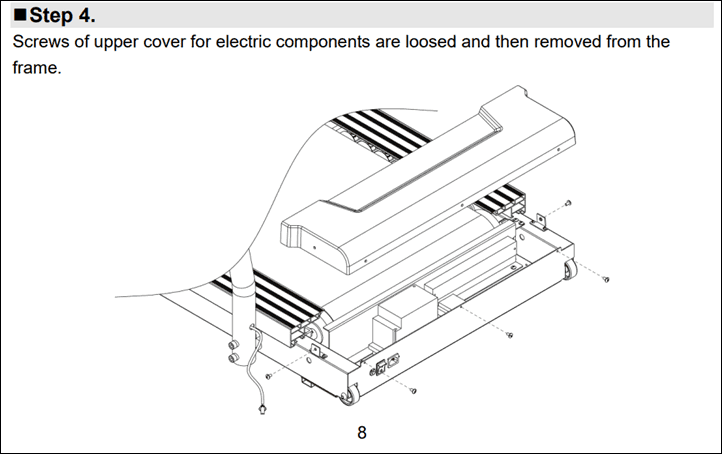 ■Step 4.
Screws of upper cover for electric components are loosed and then removed from the frame.

8